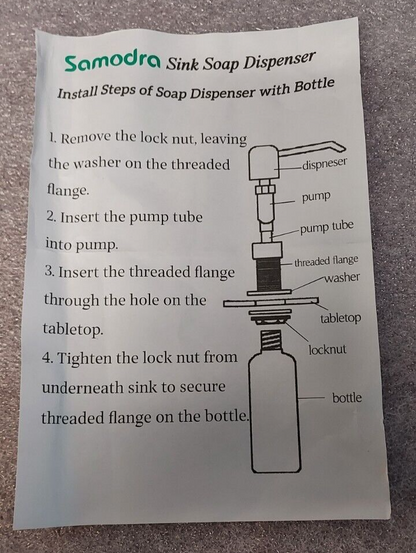 Samodra Sink Soap Dispenser

Install Steps of Soap Dispenser with Bottle

1. Remove the lock nut, leaving the washer on the threaded flange.

2. Insert the pump tube into pump.

3. Insert the threaded flange through the hole on the tabletop.

4. Tighten the lock nut from underneath sink to secure threaded flange on the bottle.

dispneser
pump
pump tube
threaded flange
washer
tabletop
locknut
bottle