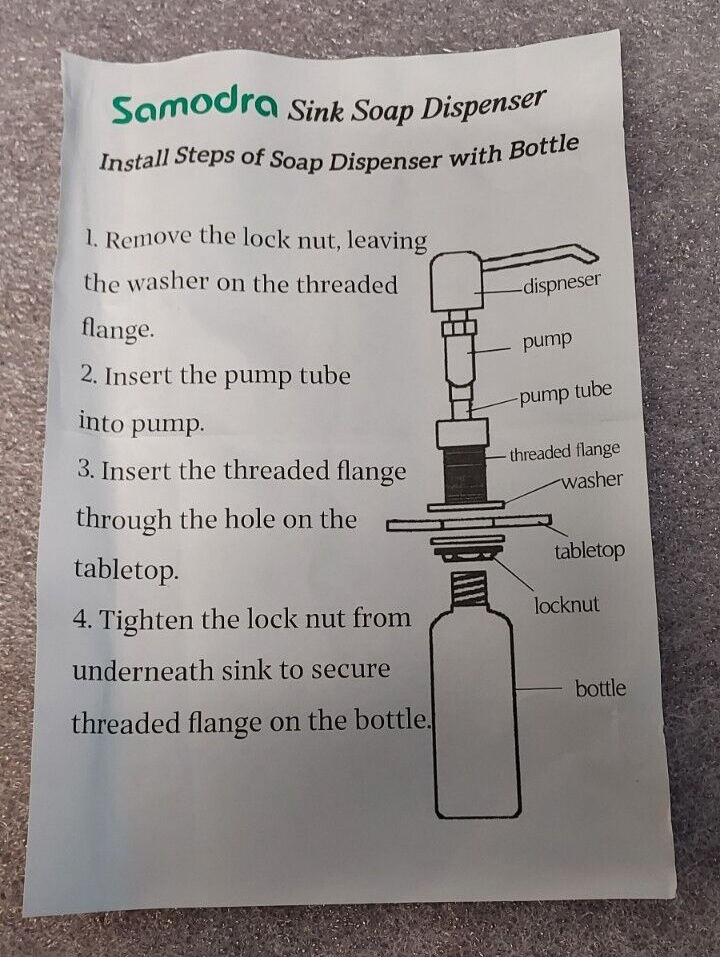 Samodra Sink Soap Dispenser

Install Steps of Soap Dispenser with Bottle

1. Remove the lock nut, leaving the washer on the threaded flange.
2. Insert the pump tube into pump.
3. Insert the threaded flange through the hole on the tabletop.
4. Tighten the lock nut from underneath sink to secure threaded flange on the bottle.

dispneser
pump
pump tube
threaded flange
washer
tabletop
locknut
bottle